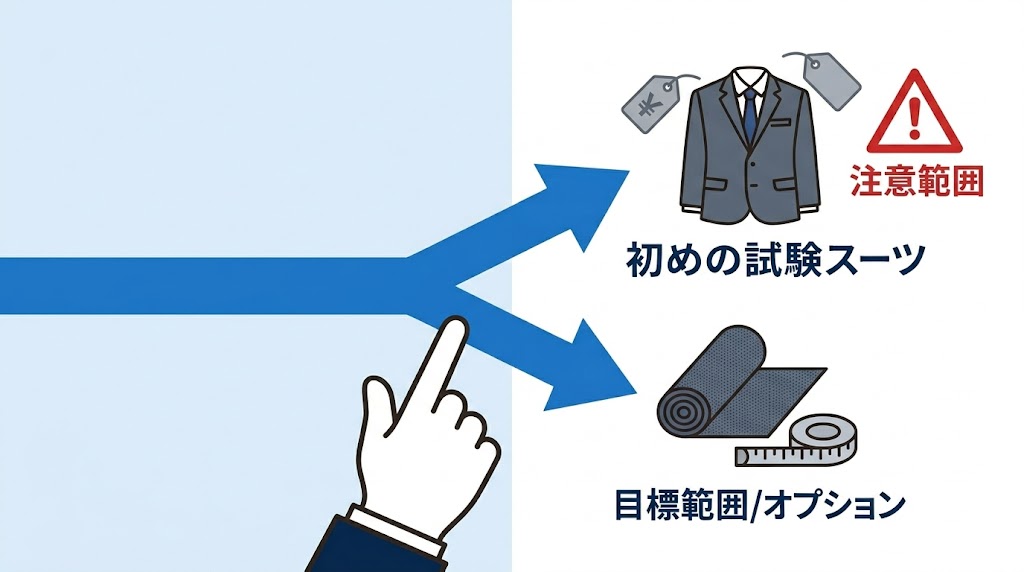 ¥

注意範囲

初めの試験スーツ

目標範囲/オプション