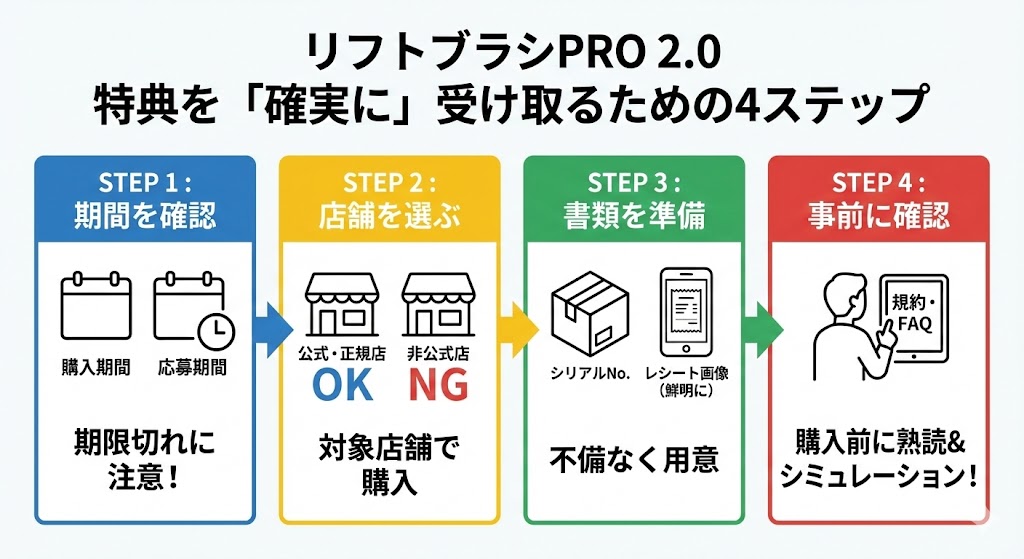 リフトブラシPRO 2.0
特典を「確実に」受け取るための4ステップ

STEP 1：
期間を確認

購入期間　応募期間

期限切れに注意！

STEP 2：
店舗を選ぶ

公式・正規店
OK
非公式店
NG

対象店舗で購入

STEP 3：
書類を準備

シリアルNo.　レシート画像（鮮明に）

不備なく用意

STEP 4：
事前に確認

規約・FAQ

購入前に熟読&シミュレーション！